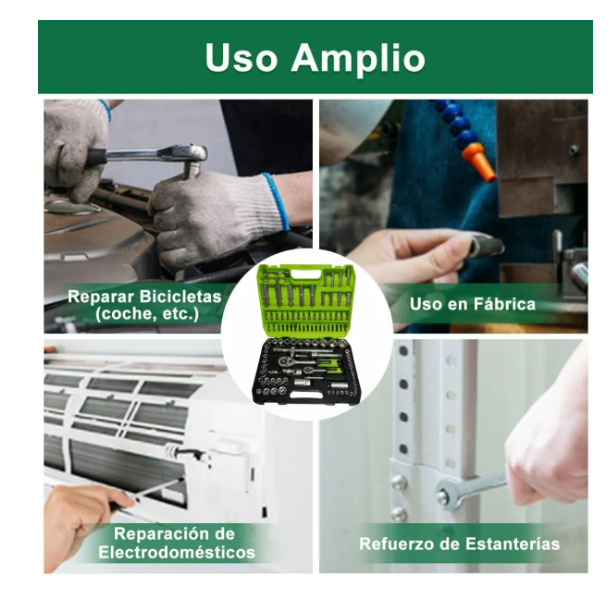 Uso Amplio

Reparar Bicicletas (coche, etc.)

Uso en Fábrica

Reparación de Electrodomésticos

Refuerzo de Estanterías